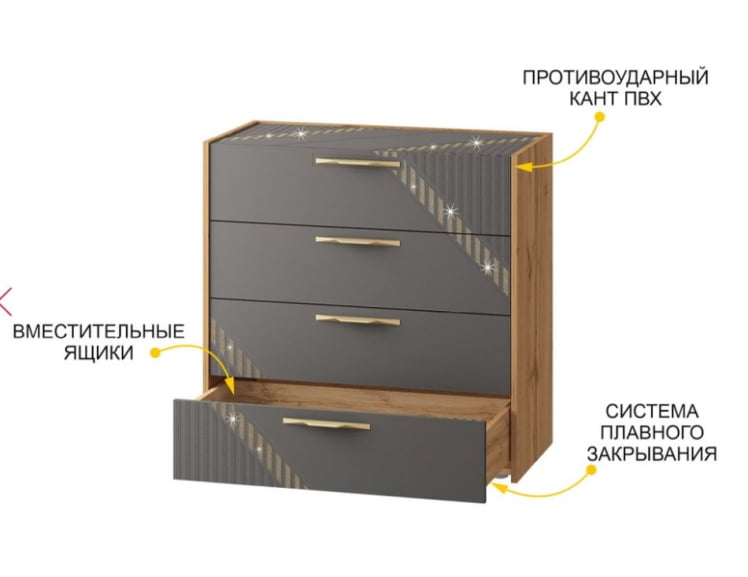 ПРОТИВОУДАРНЫЙ КАНТ ПВХ

ВМЕСТИТЕЛЬНЫЕ ЯЩИКИ

СИСТЕМА ПЛАВНОГО ЗАКРЫВАНИЯ